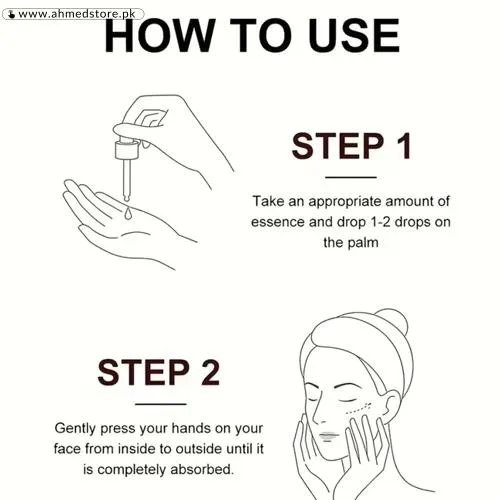 www.ahmedstore.pk

HOW TO USE

STEP 1

Take an appropriate amount of essence and drop 1-2 drops on the palm

STEP 2

Gently press your hands on your face from inside to outside until it is completely absorbed.