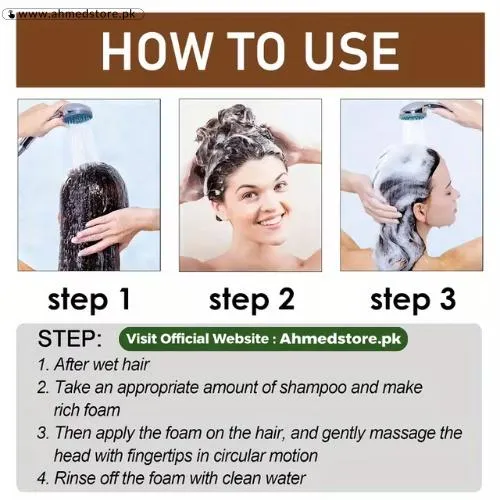 www.ahmedstore.pk

HOW TO USE

step 1

step 2

step 3

STEP:

Visit Official Website : Ahmedstore.pk

1. After wet hair
2. Take an appropriate amount of shampoo and make rich foam
3. Then apply the foam on the hair, and gently massage the head with fingertips in circular motion
4. Rinse off the foam with clean water