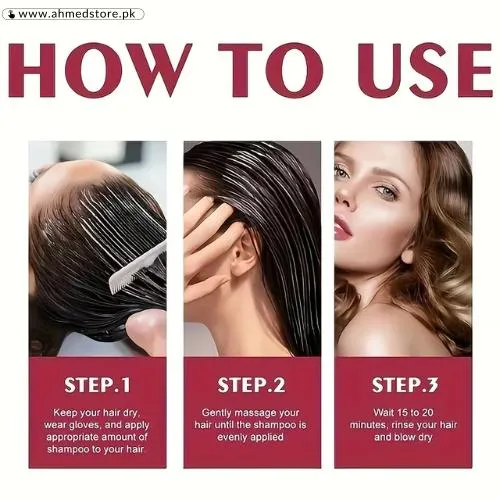 www.ahmedstore.pk

HOW TO USE

STEP.1

Keep your hair dry, wear gloves, and apply appropriate amount of shampoo to your hair.

STEP.2

Gently massage your hair until the shampoo is evenly applied

STEP.3

Wait 15 to 20 minutes, rinse your hair and blow dry