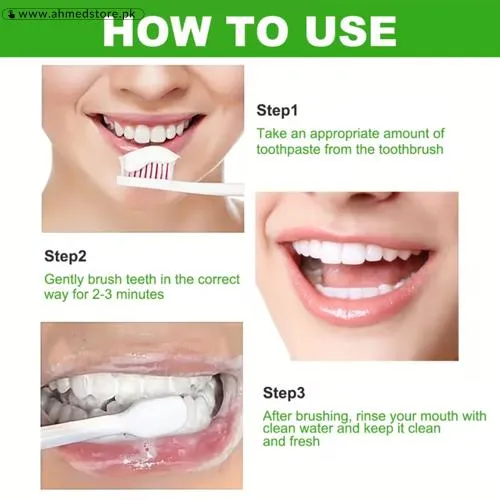 www.ahmedstore.pk

HOW TO USE

Step1

Take an appropriate amount of toothpaste from the toothbrush

Step2

Gently brush teeth in the correct way for 2-3 minutes

Step3

After brushing, rinse your mouth with clean water and keep it clean and fresh